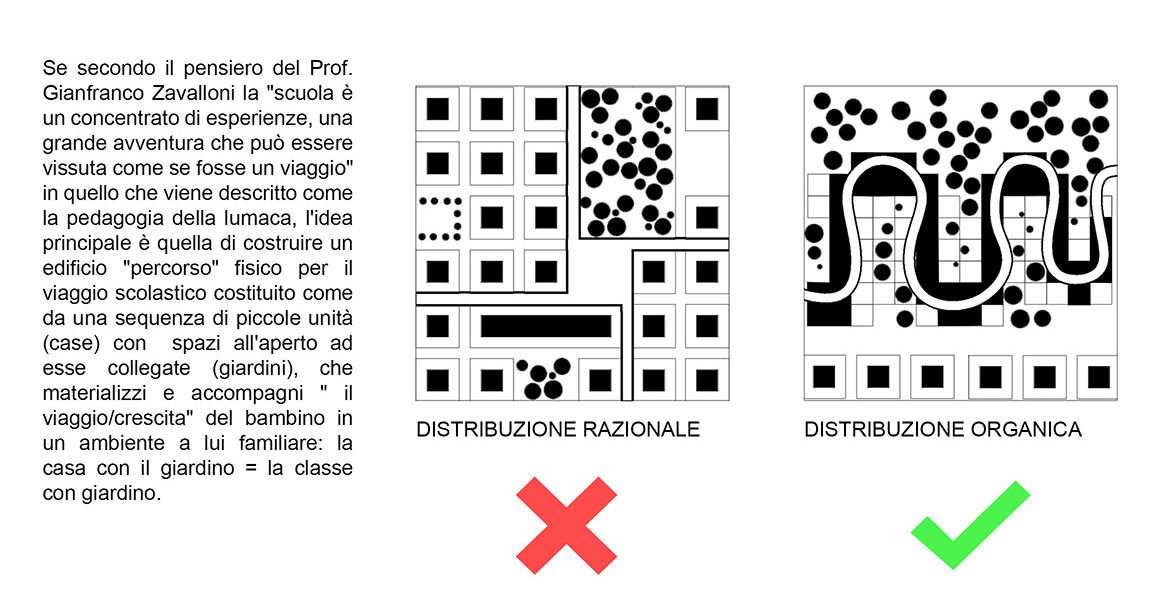 Se secondo il pensiero del Prof. Gianfranco Zavalloni la "scuola è un concentrato di esperienze, una grande avventura che può essere vissuta come se fosse un viaggio" in quello che viene descritto come la pedagogia della lumaca, l'idea principale è quella di costruire un edificio "percorso" fisico per il viaggio scolastico costituito come da una sequenza di piccole unità (case) con spazi all'aperto ad esse collegate (giardini), che materializzi e accompagni " il viaggio/crescita" del bambino in un ambiente a lui familiare: la casa con il giardino = la classe con giardino.

DISTRIBUZIONE RAZIONALE

DISTRIBUZIONE ORGANICA