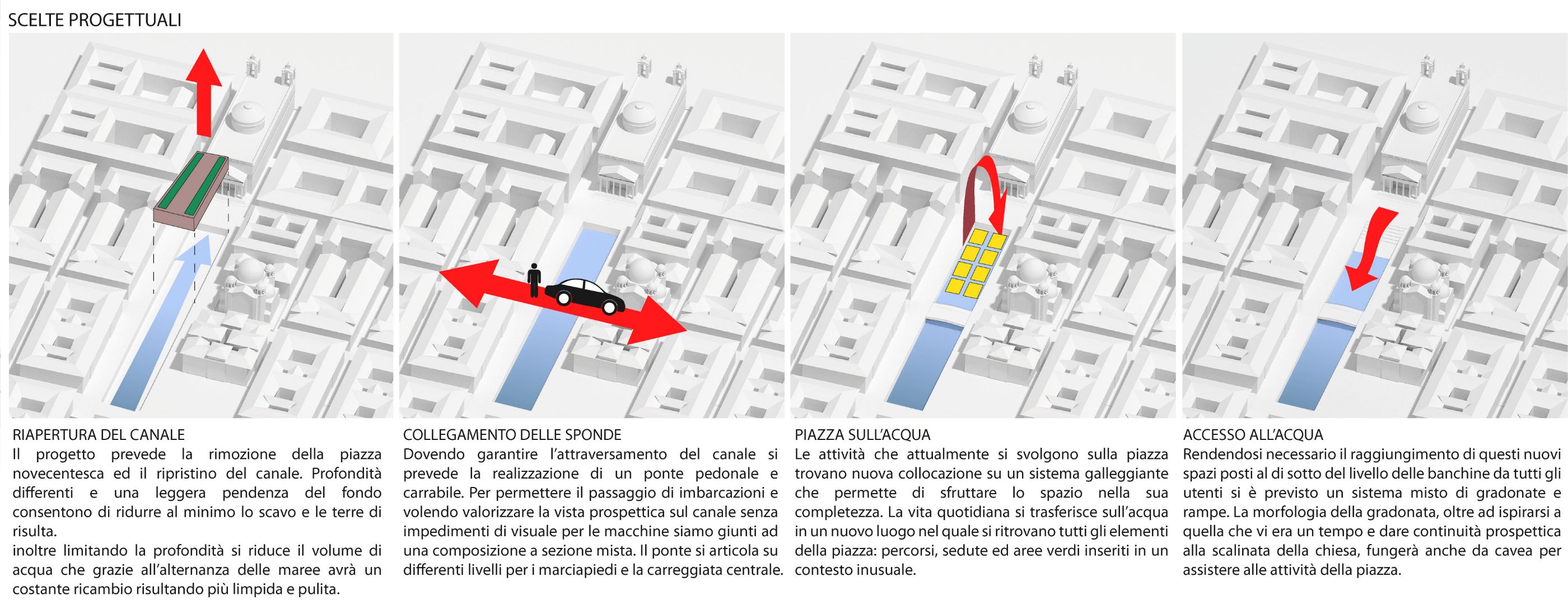 SCELTE PROGETTUALI

RIAPERTURA DEL CANALE
Il progetto prevede la rimozione della piazza novecentesca ed il ripristino del canale. Profondità differenti e una leggera pendenza del fondo consentono di ridurre al minimo lo scavo e le terre di risulta.
inoltre limitando la profondità si riduce il volume di acqua che grazie all'alternanza delle maree avrà un costante ricambio risultando più limpida e pulita.

COLLEGAMENTO DELLE SPONDE
Dovendo garantire l'attraversamento del canale si prevede la realizzazione di un ponte pedonale e carrabile. Per permettere il passaggio di imbarcazioni e volendo valorizzare la vista prospettica sul canale senza impedimenti di visuale per le macchine siamo giunti ad una composizione a sezione mista. Il ponte si articola su differenti livelli per i marciapiedi e la carreggiata centrale.

PIAZZA SULL'ACQUA
Le attività che attualmente si svolgono sulla piazza trovano nuova collocazione su un sistema galleggiante che permette di sfruttare lo spazio nella sua completezza. La vita quotidiana si trasferisce sull'acqua in un nuovo luogo nel quale si ritrovano tutti gli elementi della piazza: percorsi, sedute ed aree verdi inseriti in un contesto inusuale.

ACCESSO ALL'ACQUA
Rendendosi necessario il raggiungimento di questi nuovi spazi posti al di sotto del livello delle banchine da tutti gli utenti si è previsto un sistema misto di gradonate e rampe. La morfologia della gradonata, oltre ad ispirarsi a quella che vi era un tempo e dare continuità prospettica alla scalinata della chiesa, fungerà anche da cavea per assistere alle attività della piazza.