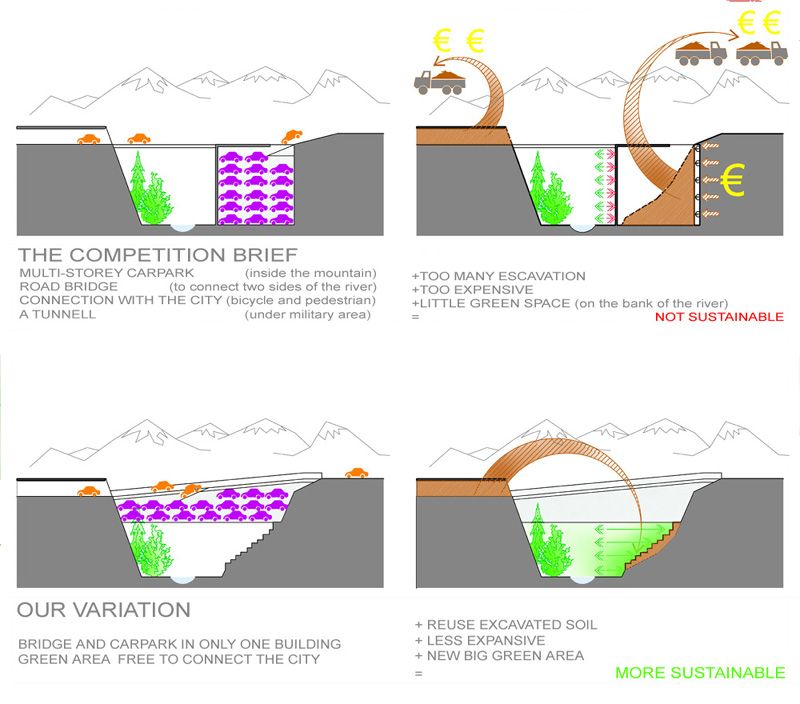 € €

€ €

€

THE COMPETITION BRIEF

MULTI-STOREY CARPARK (inside the mountain)
ROAD BRIDGE (to connect two sides of the river)
CONNECTION WITH THE CITY (bicycle and pedestrian)
A TUNNELL (under military area)

+TOO MANY ESCAVATION
+TOO EXPENSIVE
+LITTLE GREEN SPACE (on the bank of the river)
= NOT SUSTAINABLE

OUR VARIATION

BRIDGE AND CARPARK IN ONLY ONE BUILDING
GREEN AREA FREE TO CONNECT THE CITY

+ REUSE EXCAVATED SOIL
+ LESS EXPANSIVE
+ NEW BIG GREEN AREA
= MORE SUSTAINABLE