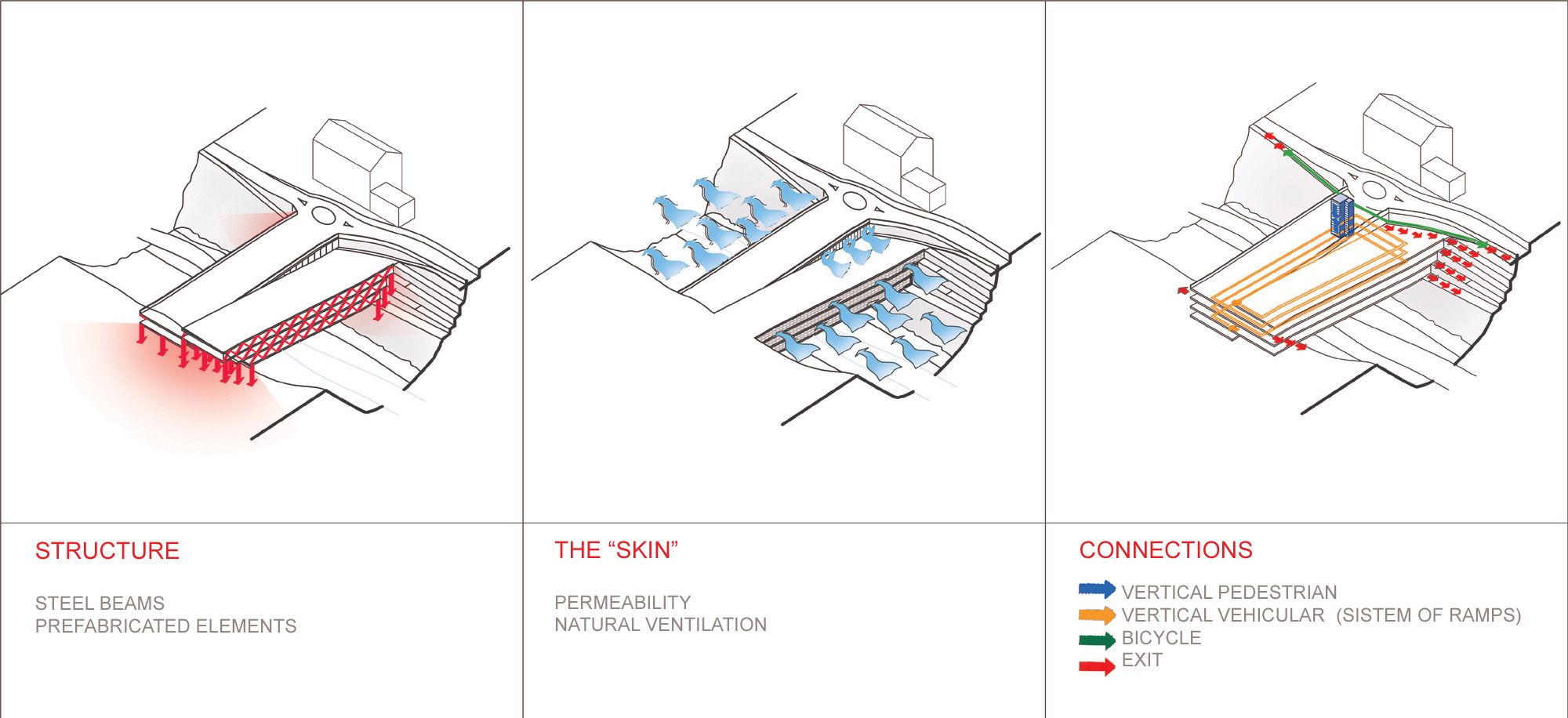 STRUCTURE

STEEL BEAMS
PREFABRICATED ELEMENTS

THE “SKIN”

PERMEABILITY
NATURAL VENTILATION

CONNECTIONS

VERTICAL PEDESTRIAN
VERTICAL VEHICULAR (SISTEM OF RAMPS)
BICYCLE
EXIT