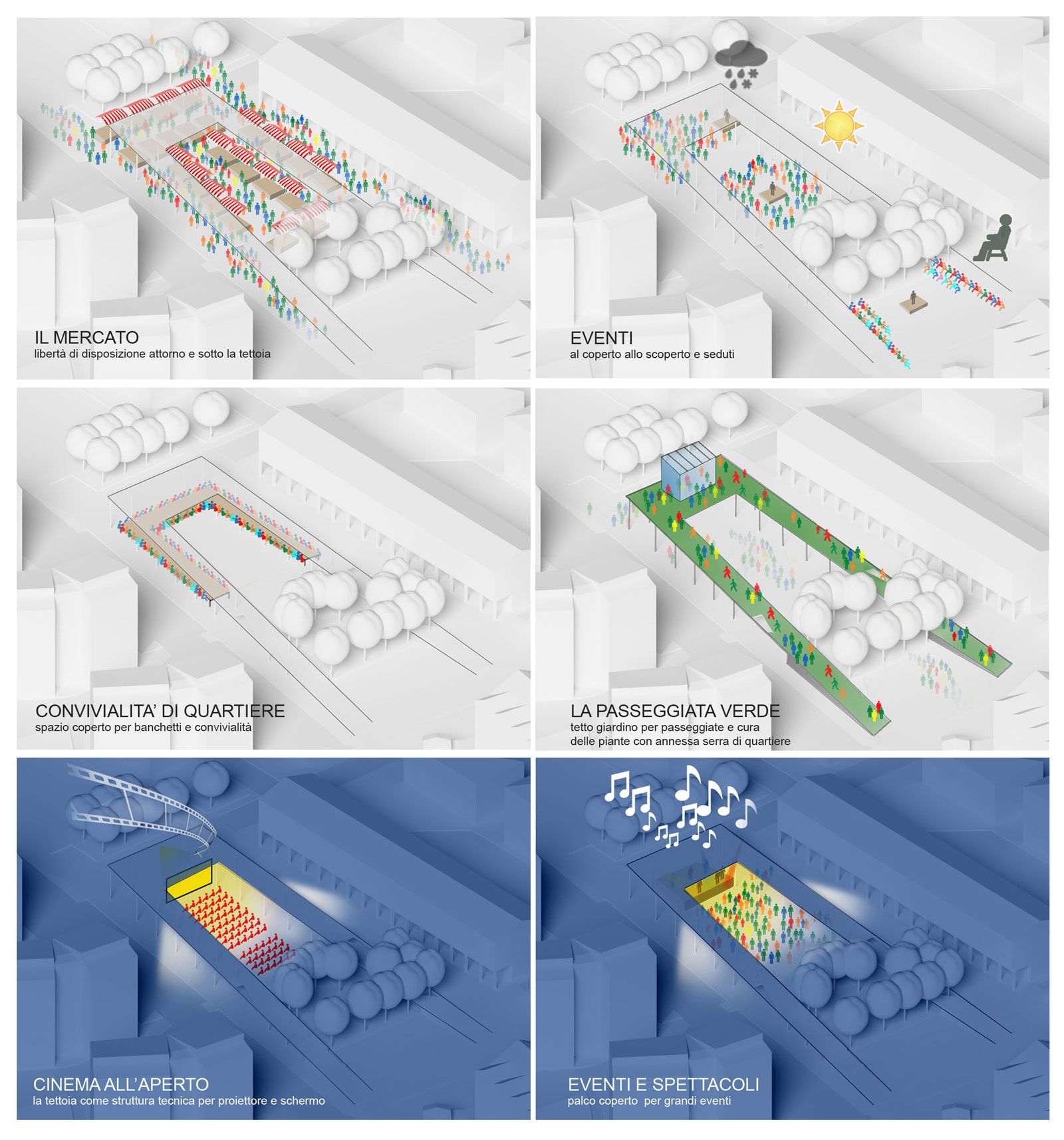 IL MERCATO
libertà di disposizione attorno e sotto la tettoia

EVENTI
al coperto allo scoperto e seduti

CONVIVIALITA' DI QUARTIERE
spazio coperto per banchetti e convivialità

LA PASSEGGIATA VERDE
tetto giardino per passeggiate e cura delle piante con annessa serra di quartiere

CINEMA ALL'APERTO
la tettoia come struttura tecnica per proiettore e schermo

EVENTI E SPETTACOLI
palco coperto per grandi eventi